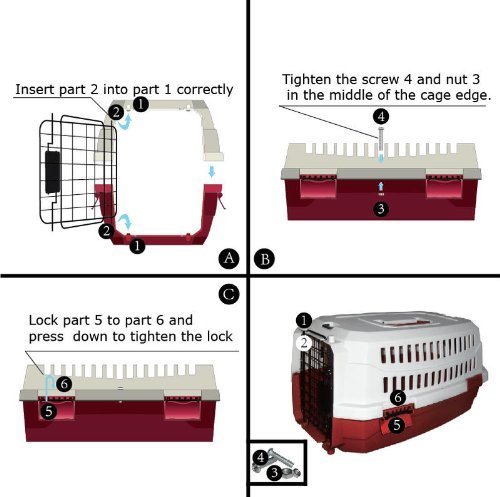 Insert part 2 into part 1 correctly

2 1

2 1

A

Tighten the screw 4 and nut 3 in the middle of the cage edge.

4

3

B

C

Lock part 5 to part 6 and press down to tighten the lock

6

5

1

2

6

5

4

3