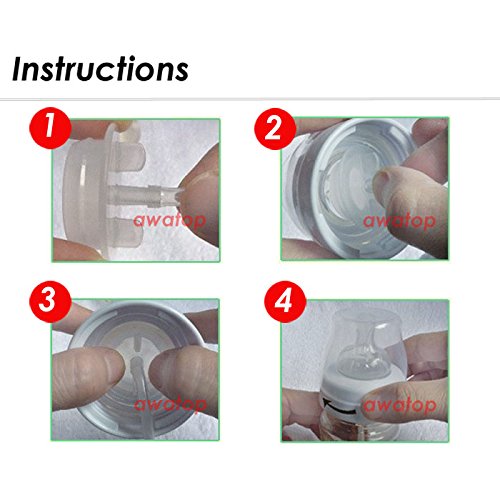 Instructions

1

awatop

2

awatop

3

awatop

4

awatop