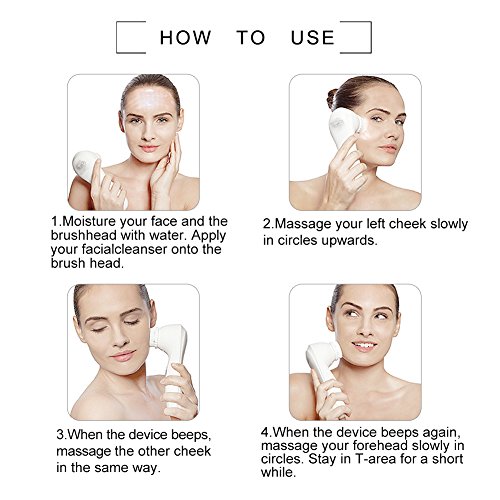 HOW TO USE

1.Moisture your face and the brushhead with water. Apply your facialcleanser onto the brush head.

2.Massage your left cheek slowly in circles upwards.

3.When the device beeps, massage the other cheek in the same way.

4.When the device beeps again, massage your forehead slowly in circles. Stay in T-area for a short while.