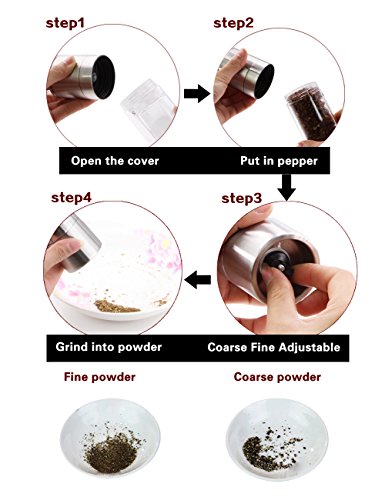 step1

step2

Open the cover

Put in pepper

step4

step3

Grind into powder

Coarse Fine Adjustable

Fine powder

Coarse powder