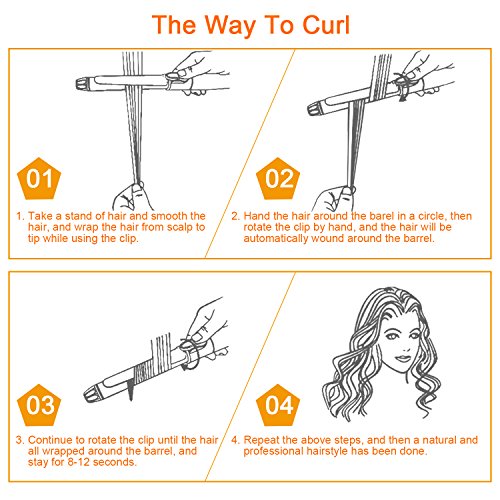 The Way To Curl

01

1. Take a stand of hair and smooth the hair, and wrap the hair from scalp to tip while using the clip.

02

2. Hand the hair around the barel in a circle, then rotate the clip by hand, and the hair will be automatically wound around the barrel.

03

3. Continue to rotate the clip until the hair all wrapped around the barrel, and stay for 8-12 seconds.

04

4. Repeat the above steps, and then a natural and professional hairstyle has been done.