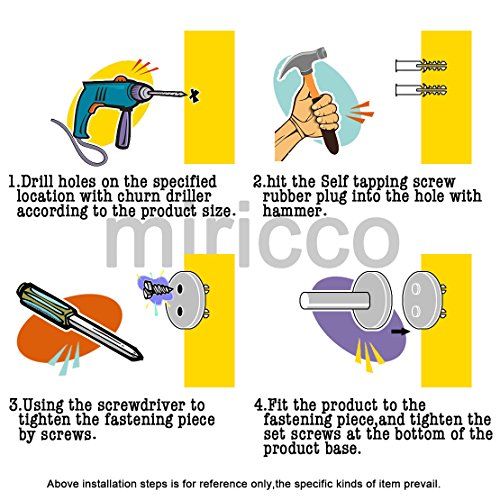 1.Drill holes on the specified location with churn driller according to the product size.

2.hit the Self tapping screw rubber plug into the hole with hammer.

miricco

3.Using the screwdriver to tighten the fastening piece by screws.

4.Fit the product to the fastening piece,and tighten the set screws at the bottom of the product base.

Above installation steps is for reference only,the specific kinds of item prevail.