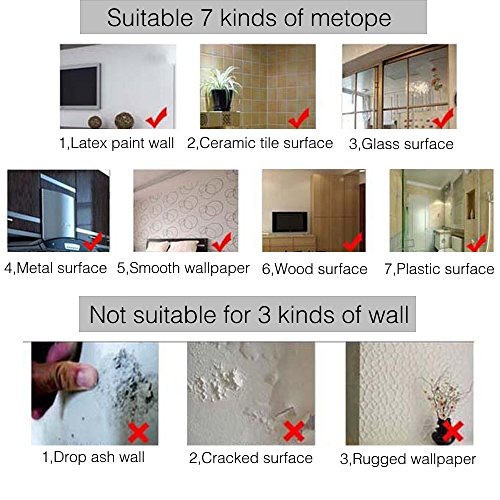 Suitable 7 kinds of metope

1,Latex paint wall 2,Ceramic tile surface 3,Glass surface

4,Metal surface 5,Smooth wallpaper 6,Wood surface 7,Plastic surface

Not suitable for 3 kinds of wall

1,Drop ash wall 2,Cracked surface 3,Rugged wallpaper