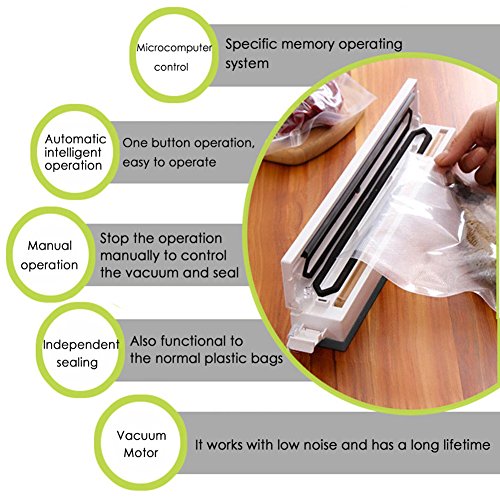 Microcomputer control

Specific memory operating system

Automatic intelligent operation

One button operation, easy to operate

Manual operation

Stop the operation manually to control the vacuum and seal

Independent sealing

Also functional to the normal plastic bags

Vacuum Motor

It works with low noise and has a long lifetime