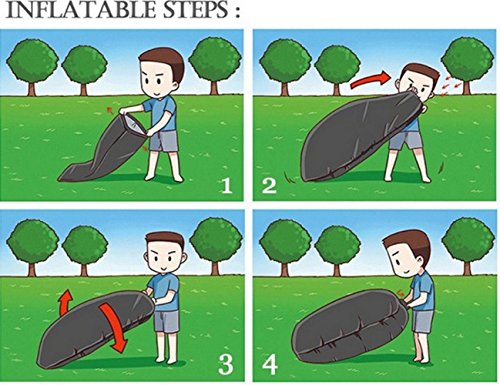 INFLATABLE STEPS :

1

2

3

4