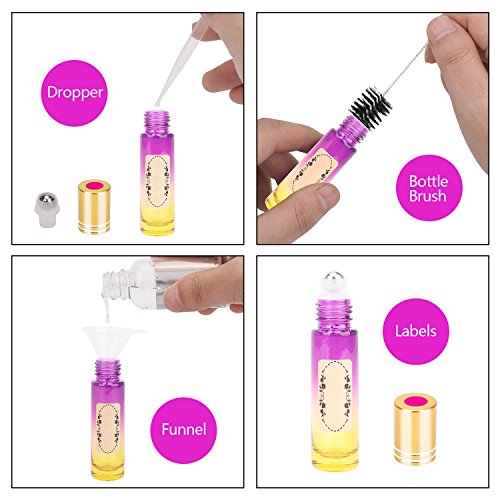 Dropper

Bottle Brush

Funnel

Labels