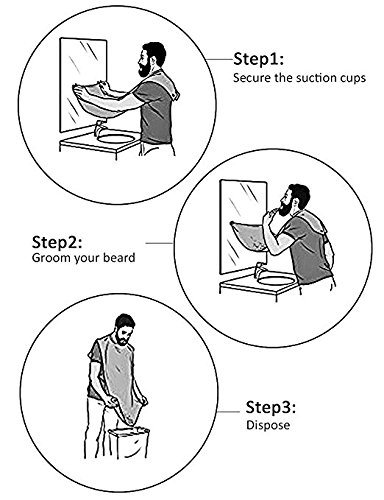 Step1:
Secure the suction cups

Step2:
Groom your beard

Step3:
Dispose