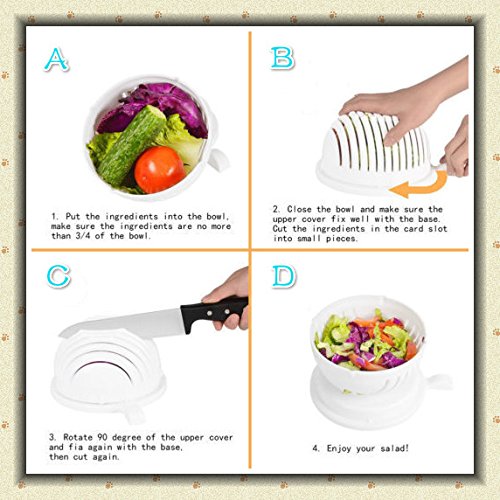 A

1. Put the ingredients into the bowl, make sure the ingredients are no more than 3/4 of the bowl.

B

2. Close the bowl and make sure the upper cover fix well with the base. Cut the ingredients in the card slot into small pieces.

C

3. Rotate 90 degree of the upper cover and fia again with the base, then cut again.

D

4. Enjoy your salad!