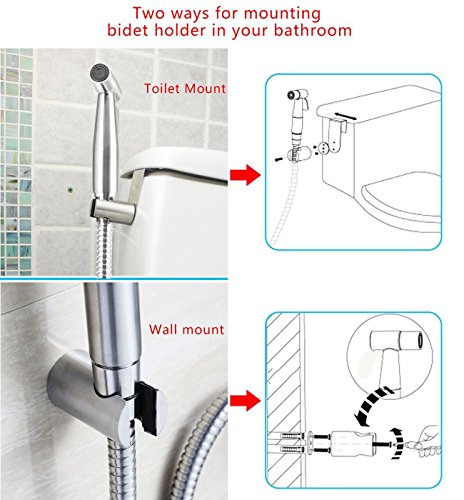 Two ways for mounting bidet holder in your bathroom

Toilet Mount

Wall mount