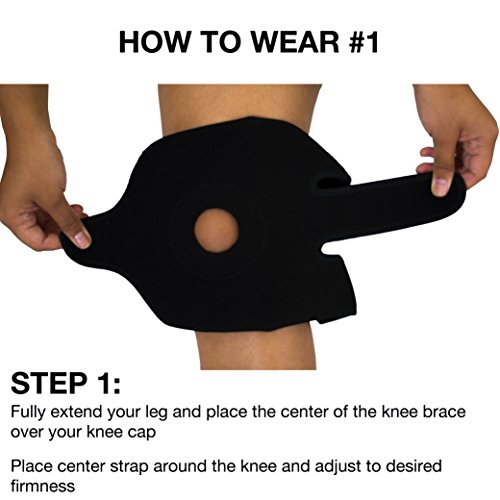 HOW TO WEAR #1

STEP 1:

Fully extend your leg and place the center of the knee brace over your knee cap

Place center strap around the knee and adjust to desired firmness