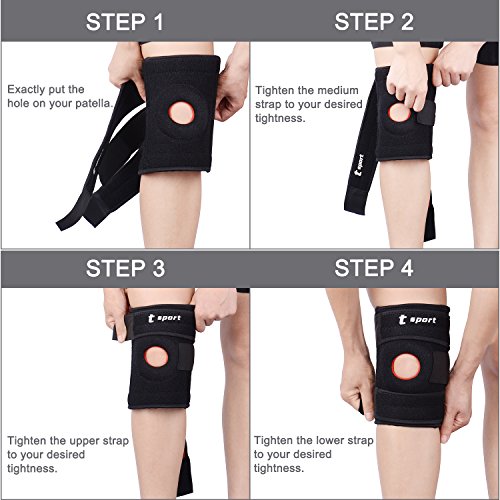 STEP 1

Exactly put the hole on your patella.

STEP 2

Tighten the medium strap to your desired tightness.

t sport

STEP 3

t sport

Tighten the upper strap to your desired tightness.

STEP 4

t sport

Tighten the lower strap to your desired tightness.