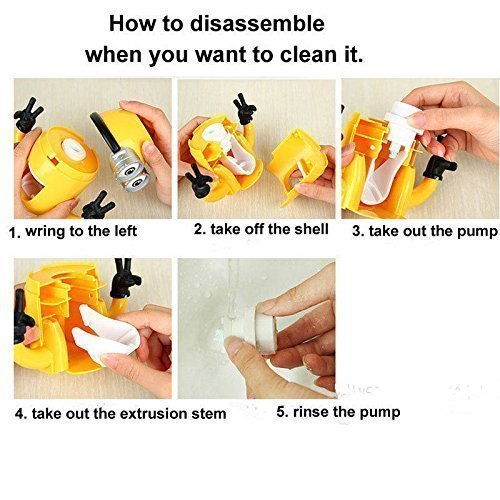 How to disassemble when you want to clean it.

1. wring to the left

2. take off the shell

3. take out the pump

4. take out the extrusion stem

5. rinse the pump