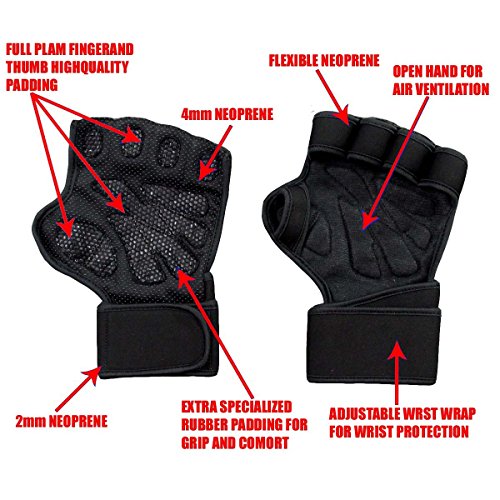 FULL PLAM FINGERAND THUMB HIGHQUALITY PADDING

4mm NEOPRENE

FLEXIBLE NEOPRENE

OPEN HAND FOR AIR VENTILATION

2mm NEOPRENE

EXTRA SPECIALIZED RUBBER PADDING FOR GRIP AND COMORT

ADJUSTABLE WRST WRAP FOR WRIST PROTECTION