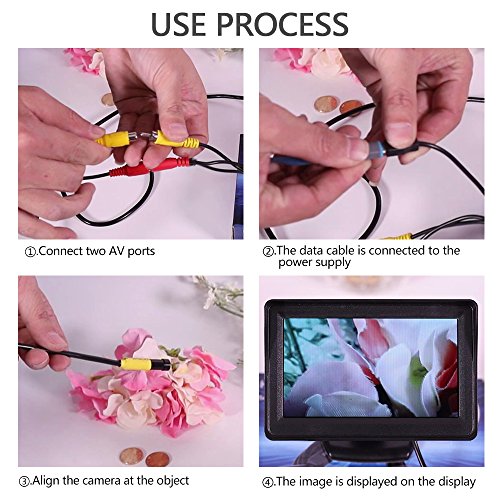 USE PROCESS

①.Connect two AV ports

②.The data cable is connected to the power supply

③.Align the camera at the object

④.The image is displayed on the display