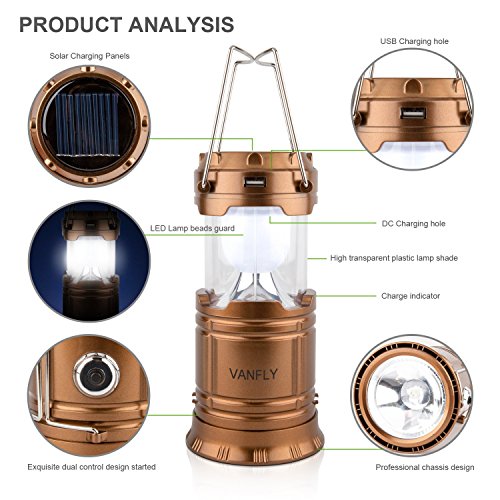 PRODUCT ANALYSIS

Solar Charging Panels

USB Charging hole

LED Lamp beads guard

DC Charging hole

High transparent plastic lamp shade

Charge indicator

VANFLY

Exquisite dual control design started

Professional chassis design