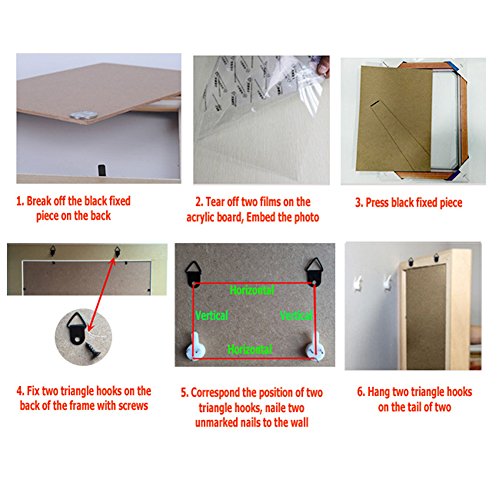 1. Break off the black fixed piece on the back

2. Tear off two films on the acrylic board, Embed the photo

3. Press black fixed piece

Horizontal

Vertical

Vertical

Horizontal

4. Fix two triangle hooks on the back of the frame with screws

5. Correspond the position of two triangle hooks, naile two unmarked nails to the wall

6. Hang two triangle hooks on the tail of two