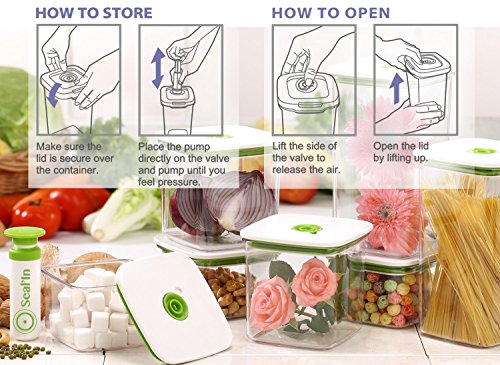 HOW TO STORE

Make sure the lid is secure over the container.

Place the pump directly on the valve and pump until you feel pressure.

HOW TO OPEN

Lift the side of the valve to release the air.

Open the lid by lifting up.

Seal'In