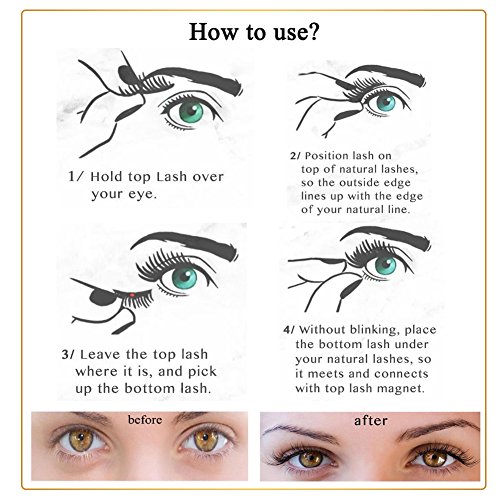 How to use?

1/ Hold top Lash over your eye.

2/ Position lash on top of natural lashes, so the outside edge lines up with the edge of your natural line.

3/ Leave the top lash where it is, and pick up the bottom lash.

4/ Without blinking, place the bottom lash under your natural lashes, so it meets and connects with top lash magnet.

before

after