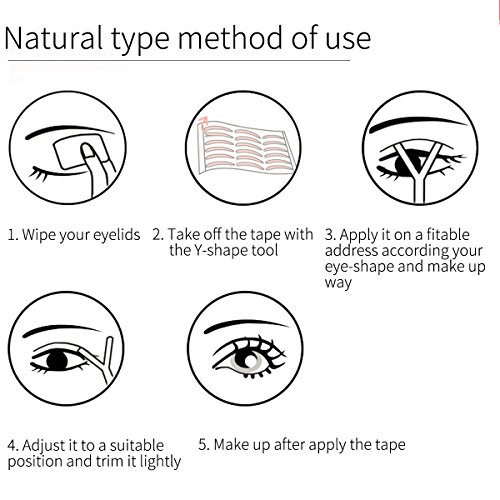 Natural type method of use

1. Wipe your eyelids

2. Take off the tape with the Y-shape tool

3. Apply it on a fitable address according your eye-shape and make up way

4. Adjust it to a suitable position and trim it lightly

5. Make up after apply the tape