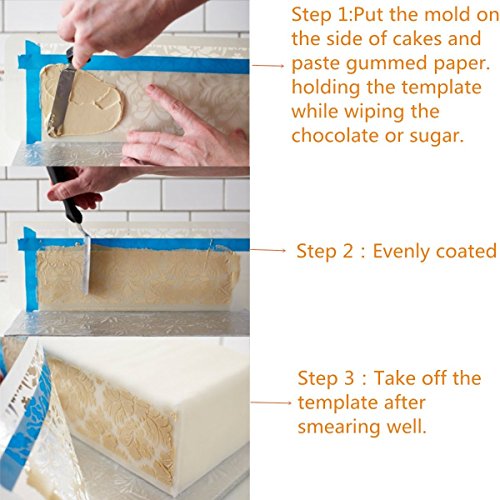 Step 1:Put the mold on the side of cakes and paste gummed paper. holding the template while wiping the chocolate or sugar.

Step 2 : Evenly coated

Step 3 : Take off the template after smearing well.