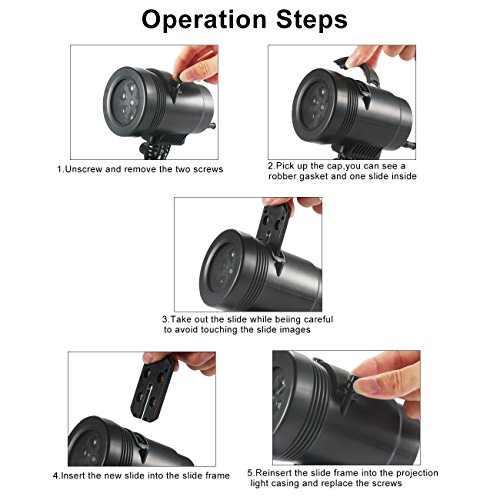 Operation Steps

1.Unscrew and remove the two screws

2.Pick up the cap,you can see a robber gasket and one slide inside

3.Take out the slide while beiing careful to avoid touching the slide images

4.Insert the new slide into the slide frame

5.Reinsert the slide frame into the projection light casing and replace the screws