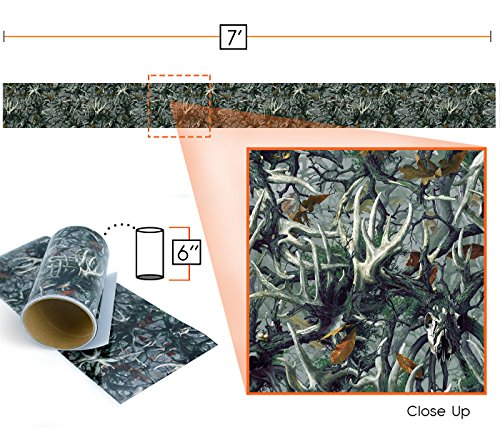 7′

6″

Close Up