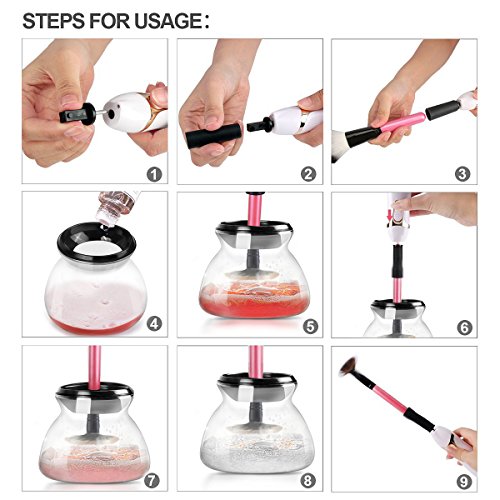 STEPS FOR USAGE:

1

2

3

4

5

6

7

8

9