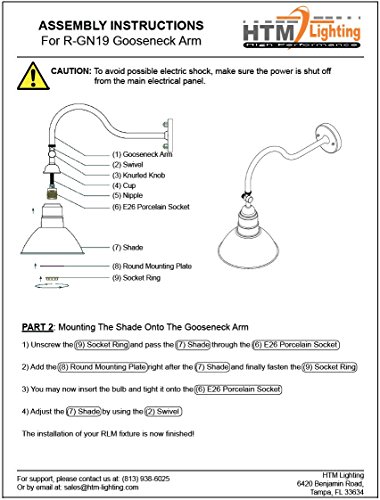 ASSEMBLY INSTRUCTIONS
For R-GN19 Gooseneck Arm

HTM Lighting
High Performance

CAUTION: To avoid possible electric shock, make sure the power is shut off from the main electrical panel.

(1) Gooseneck Arm
(2) Swivel
(3) Knurled Knob
(4) Cup
(5) Nipple
(6) E26 Porcelain Socket
(7) Shade
(8) Round Mounting Plate
(9) Socket Ring

PART 2: Mounting The Shade Onto The Gooseneck Arm

1) Unscrew the (9) Socket Ring and pass the (7) Shade through the (6) E26 Porcelain Socket

2) Add the (8) Round Mounting Plate right after the (7) Shade and finally fasten the (9) Socket Ring

3) You may now insert the bulb and tight it onto the (6) E26 Porcelain Socket

4) Adjust the (7) Shade by using the (2) Swivel

The installation of your RLM fixture is now finished!

For support, please contact us at: (813) 938-6025
Or by email at: sales@htm-lighting.com

HTM Lighting
6420 Benjamin Road,
Tampa, FL 33634