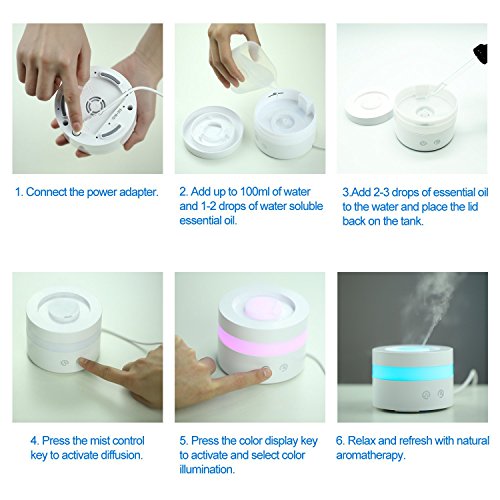 1. Connect the power adapter.

2. Add up to 100ml of water and 1-2 drops of water soluble essential oil.

3.Add 2-3 drops of essential oil to the water and place the lid back on the tank.

4. Press the mist control key to activate diffusion.

5. Press the color display key to activate and select color illumination.

6. Relax and refresh with natural aromatherapy.