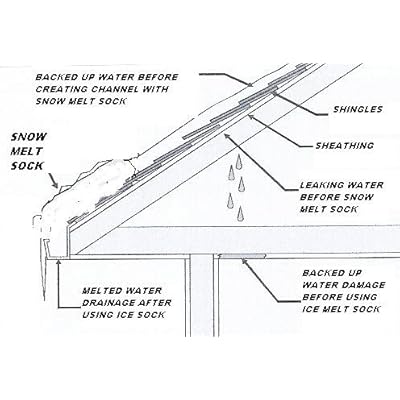 BACKED UP WATER BEFORE CREATING CHANNEL WITH SNOW MELT SOCK

SHINGLES

SNOW MELT SOCK

SHEATHING

LEAKING WATER BEFORE SNOW MELT SOCK

BACKED UP WATER DAMAGE BEFORE USING ICE MELT SOCK

MELTED WATER DRAINAGE AFTER USING ICE SOCK