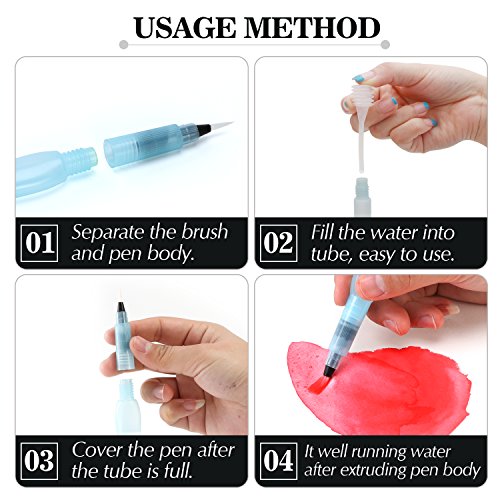 USAGE METHOD

01 Separate the brush and pen body.

02 Fill the water into tube, easy to use.

03 Cover the pen after the tube is full.

04 It well running water after extruding pen body