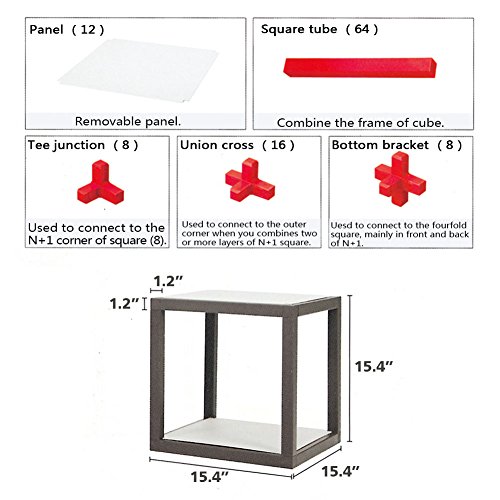 Panel ( 12 )

Removable panel.

Square tube ( 64 )

Combine the frame of cube.

Tee junction ( 8 )

Used to connect to the N+1 corner of square (8).

Union cross ( 16 )

Used to connect to the outer corner when you combines two or more layers of N+1 square.

Bottom bracket ( 8 )

Uesd to connect to the fourfold square, mainly in front and back of N+1.

1.2"

1.2"

15.4"

15.4"

15.4"