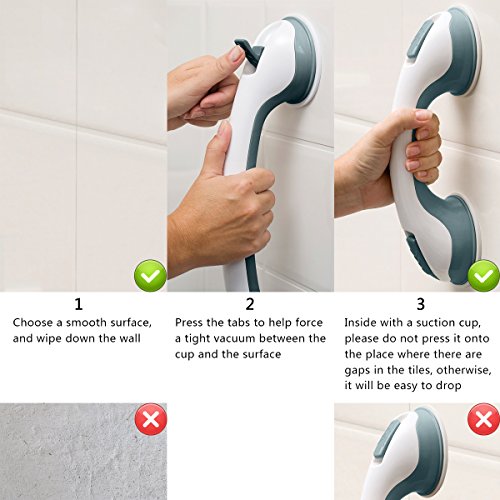 1
Choose a smooth surface, and wipe down the wall

2
Press the tabs to help force a tight vacuum between the cup and the surface

3
Inside with a suction cup, please do not press it onto the place where there are gaps in the tiles, otherwise, it will be easy to drop