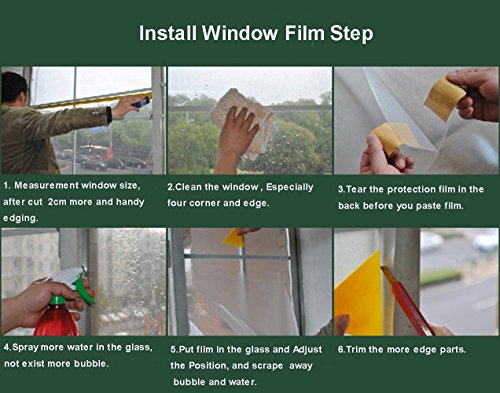 Install Window Film Step

1. Measurement window size, after cut 2cm more and handy edging.

2.Clean the window , Especially four corner and edge.

3.Tear the protection film in the back before you paste film.

4.Spray more water in the glass, not exist more bubble.

5.Put film in the glass and Adjust the Position, and scrape away bubble and water.

6.Trim the more edge parts.