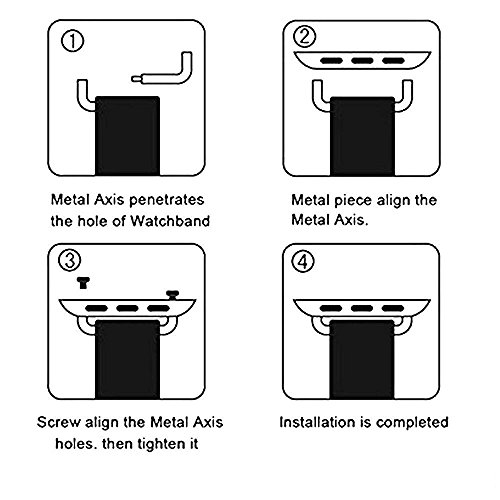 ①

Metal Axis penetrates the hole of Watchband

②

Metal piece align the Metal Axis.

③

Screw align the Metal Axis holes. then tighten it

④

Installation is completed