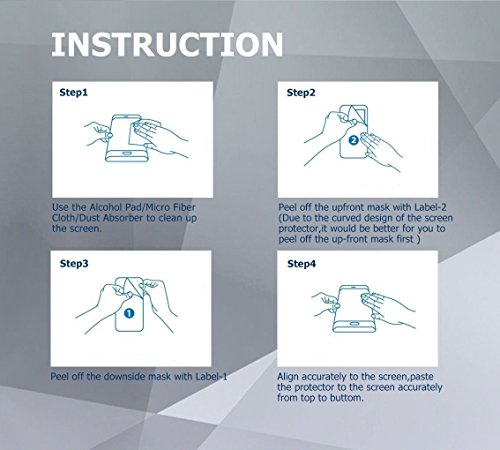 INSTRUCTION

Step1

Use the Alcohol Pad/Micro Fiber Cloth/Dust Absorber to clean up the screen.

Step2

2

Peel off the upfront mask with Label-2 (Due to the curved design of the screen protector,it would be better for you to peel off the up-front mask first )

Step3

1

Peel off the downside mask with Label-1

Step4

Align accurately to the screen,paste the protector to the screen accurately from top to buttom.