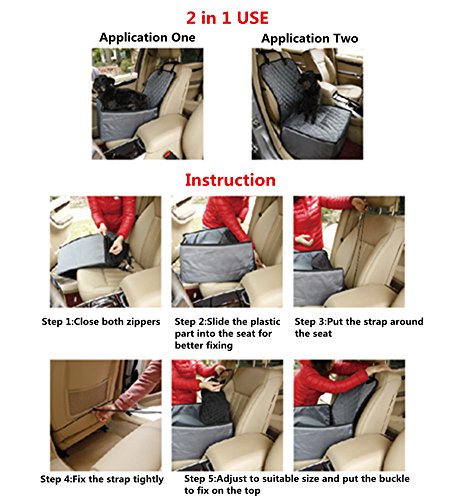 2 in 1 USE

Application One

Application Two

Instruction

Step 1:Close both zippers

Step 2:Slide the plastic part into the seat for better fixing

Step 3:Put the strap around the seat

Step 4:Fix the strap tightly

Step 5:Adjust to suitable size and put the buckle to fix on the top