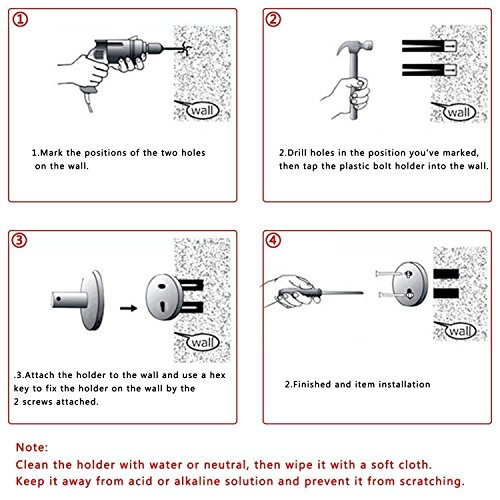 ①

wall

1.Mark the positions of the two holes on the wall.

②

wall

2.Drill holes in the position you've marked, then tap the plastic bolt holder into the wall.

③

wall

.3.Attach the holder to the wall and use a hex key to fix the holder on the wall by the 2 screws attached.

④

wall

2.Finished and item installation

Note:
Clean the holder with water or neutral, then wipe it with a soft cloth.
Keep it away from acid or alkaline solution and prevent it from scratching.