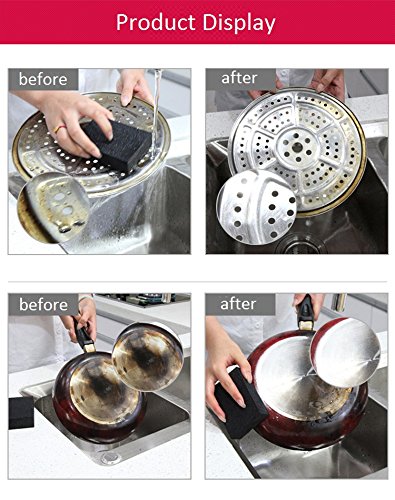 Product Display

before

after

before

after