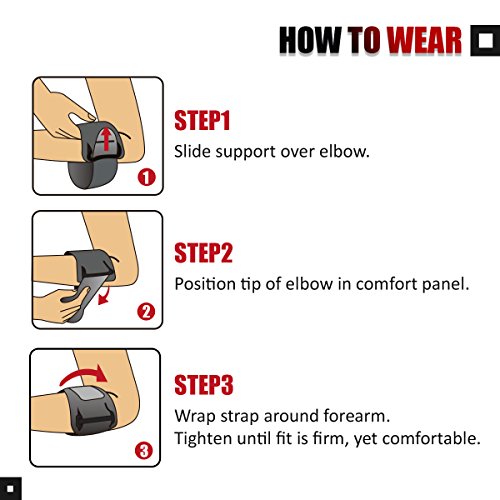 HOW TO WEAR

1

STEP1
Slide support over elbow.

2

STEP2
Position tip of elbow in comfort panel.

3

STEP3
Wrap strap around forearm.
Tighten until fit is firm, yet comfortable.