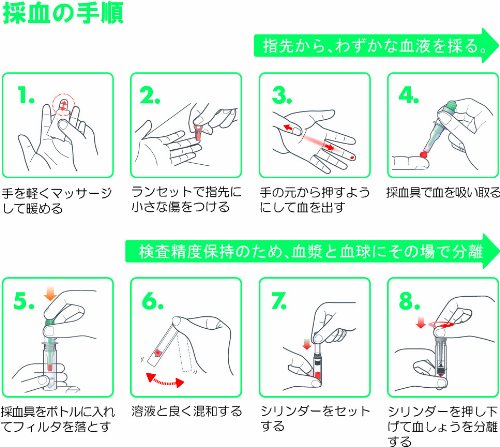 採血の手順

指先から、わずかな血液を採る。

1.

手を軽くマッサージして暖める

2.

ランセットで指先に小さな傷をつける

3.

手の元から押すようにして血を出す

4.

採血具で血を吸い取る

検査精度保持のため、血漿と血球にその場で分離

5.

採血具をボトルに入れてフィルタを落とす

6.

溶液と良く混和する

7.

シリンダーをセットする

8.

シリンダーを押し下げて血しょうを分離する