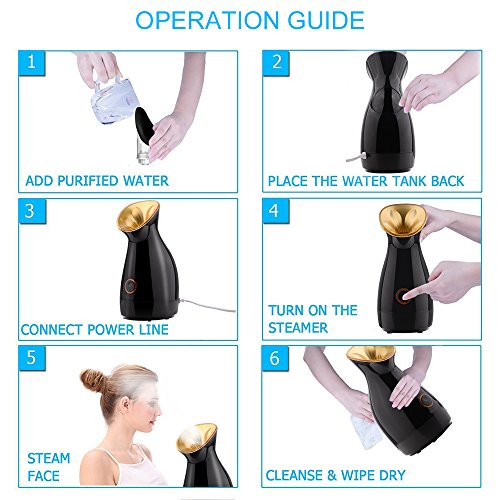 OPERATION GUIDE

1
ADD PURIFIED WATER

2
PLACE THE WATER TANK BACK

3
CONNECT POWER LINE

4
TURN ON THE STEAMER

5
STEAM FACE

6
CLEANSE & WIPE DRY