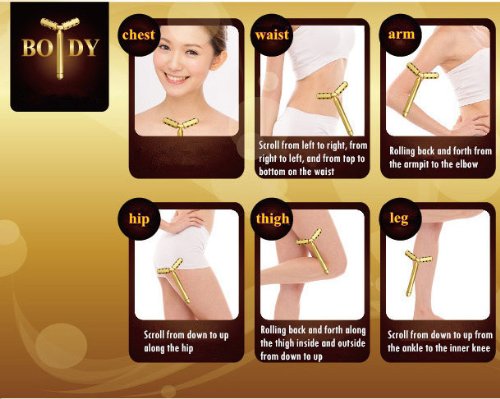 BODY

chest

waist

Scroll from left to right, from right to left, and from top to bottom on the waist

arm

Rolling back and forth from the armpit to the elbow

hip

Scroll from down to up along the hip

thigh

Rolling back and forth along the thigh inside and outside from down to up

leg

Scroll from down to up from the ankle to the inner knee