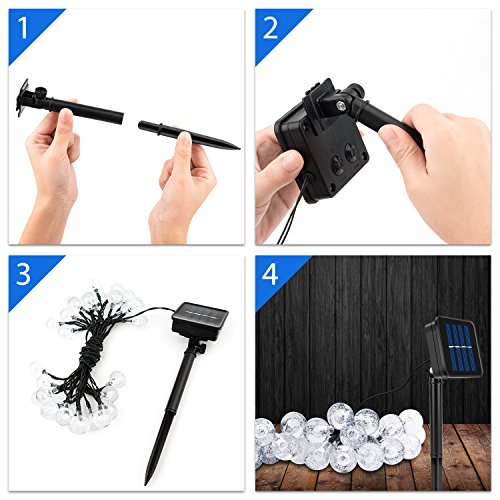 1

2

3

4