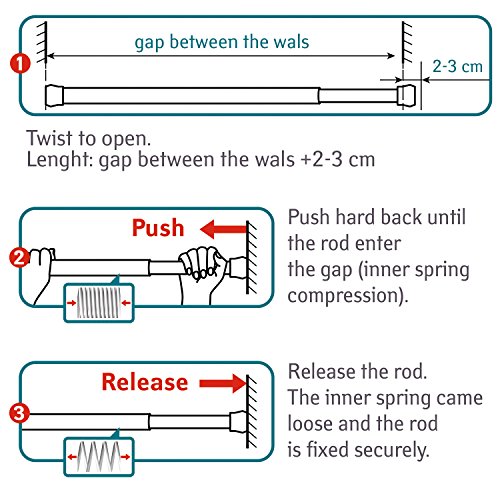 1
gap between the wals
2-3 cm

Twist to open.
Lenght: gap between the wals +2-3 cm

2
Push

Push hard back until the rod enter the gap (inner spring compression).

3
Release

Release the rod. The inner spring came loose and the rod is fixed securely.