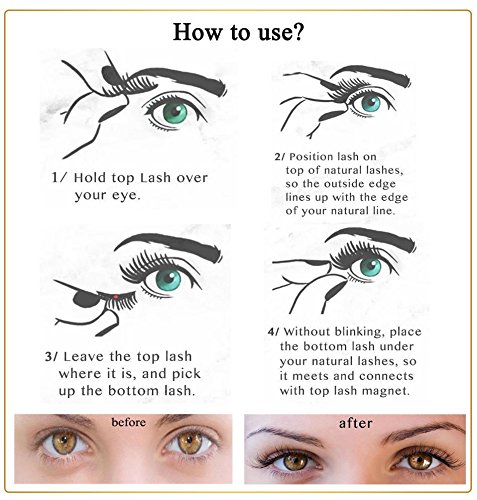 How to use?

1/ Hold top Lash over your eye.

2/ Position lash on top of natural lashes, so the outside edge lines up with the edge of your natural line.

3/ Leave the top lash where it is, and pick up the bottom lash.

4/ Without blinking, place the bottom lash under your natural lashes, so it meets and connects with top lash magnet.

before

after