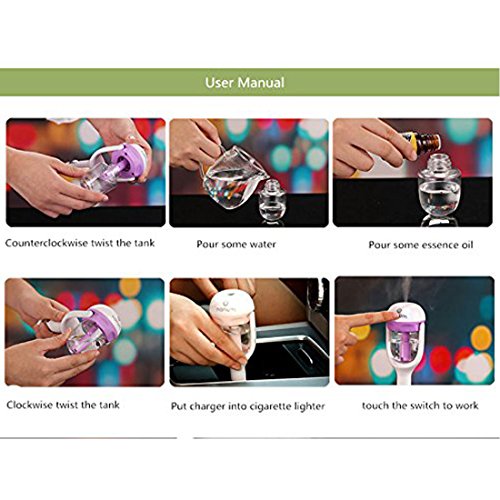 User Manual

Counterclockwise twist the tank

Pour some water

Pour some essence oil

Clockwise twist the tank

Put charger into cigarette lighter

touch the switch to work