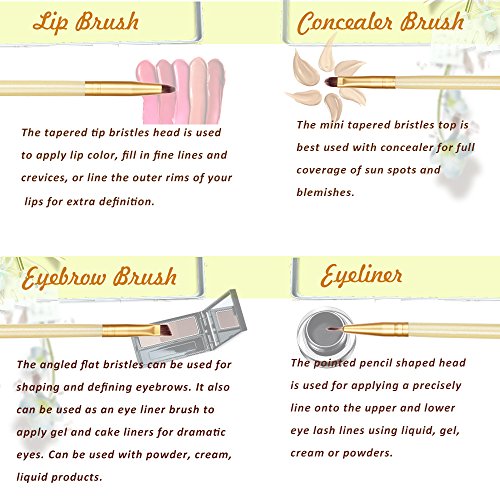 Lip Brush

The tapered tip bristles head is used to apply lip color, fill in fine lines and crevices, or line the outer rims of your lips for extra definition.

Concealer Brush

The mini tapered bristles top is best used with concealer for full coverage of sun spots and blemishes.

Eyebrow Brush

The angled flat bristles can be used for shaping and defining eyebrows. It also can be used as an eye liner brush to apply gel and cake liners for dramatic eyes. Can be used with powder, cream, liquid products.

Eyeliner

The pointed pencil shaped head is used for applying a precisely line onto the upper and lower eye lash lines using liquid, gel, cream or powders.