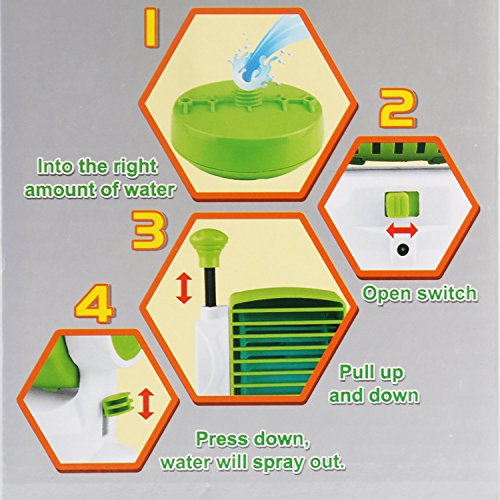 1

Into the right amount of water

2

Open switch

3

Pull up and down

4

Press down, water will spray out.