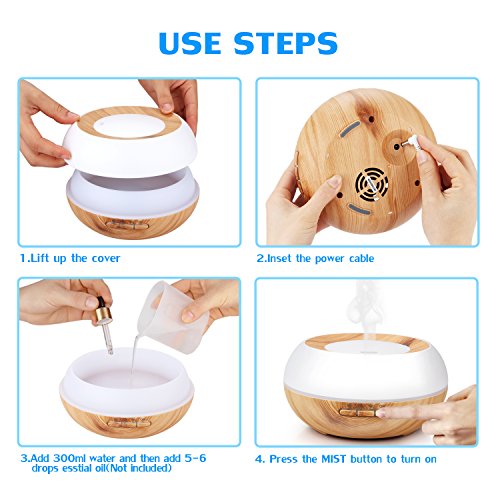 USE STEPS

1.Lift up the cover

2.Inset the power cable

3.Add 300ml water and then add 5-6 drops esstial oil(Not included)

4. Press the MIST button to turn on